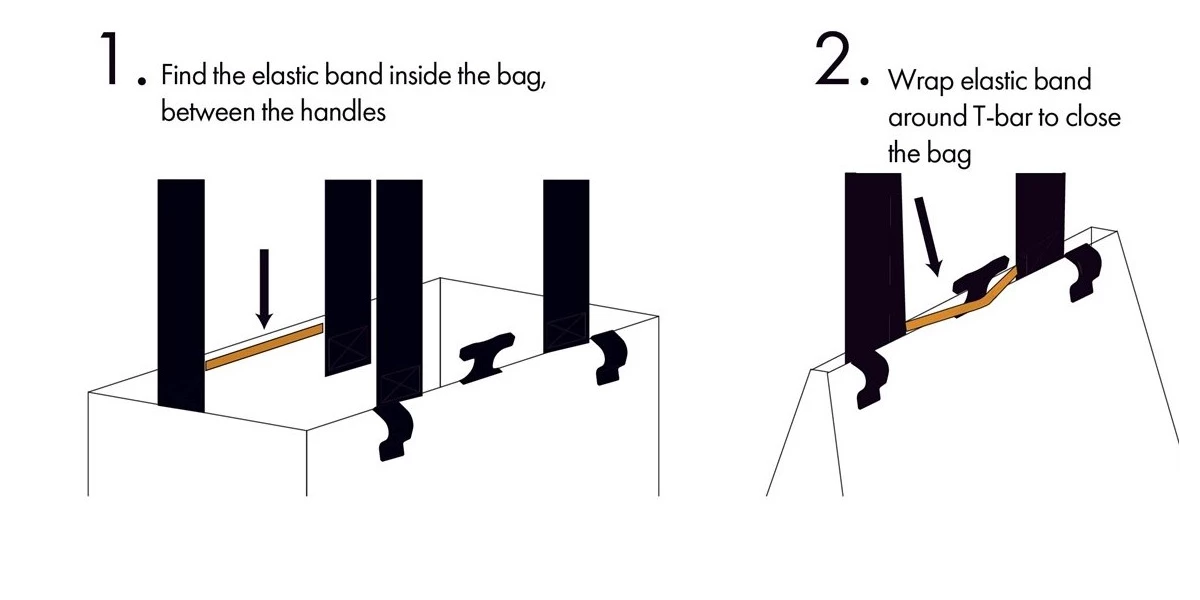 1. Find the elastic band inside the bag, between the handles

2. Wrap elastic band around T-bar to close the bag