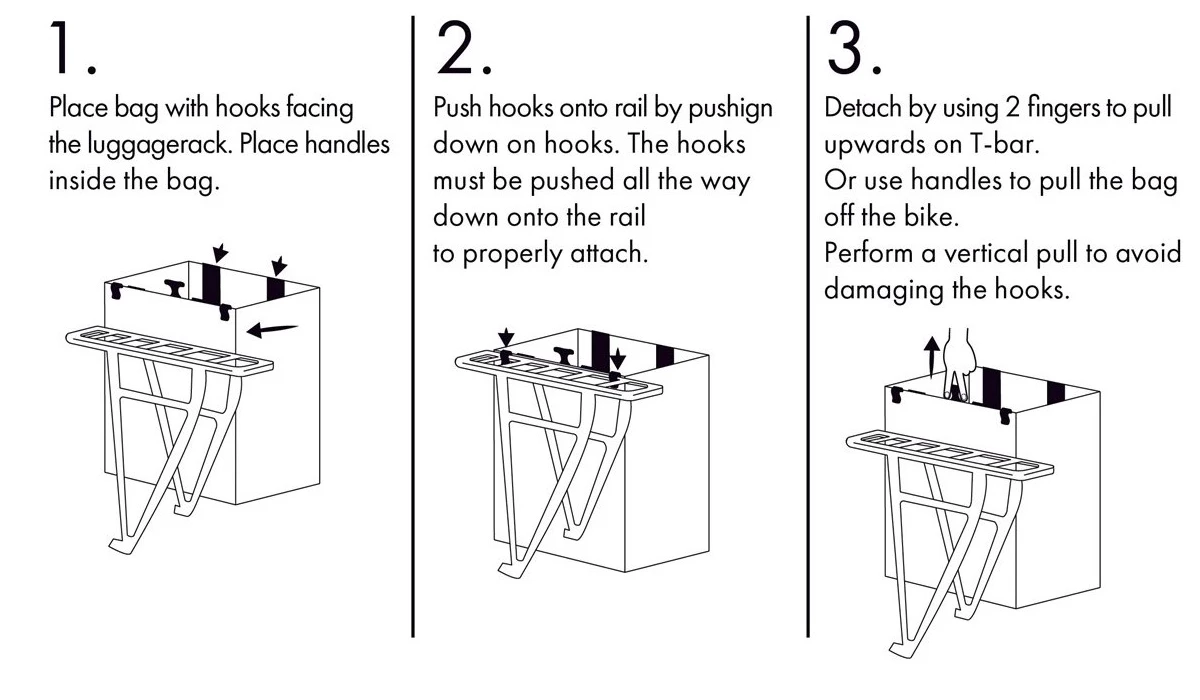 1.

Place bag with hooks facing the luggagerack. Place handles inside the bag.

2.

Push hooks onto rail by pushign down on hooks. The hooks must be pushed all the way down onto the rail to properly attach.

3.

Detach by using 2 fingers to pull upwards on T-bar.
Or use handles to pull the bag off the bike.
Perform a vertical pull to avoid damaging the hooks.