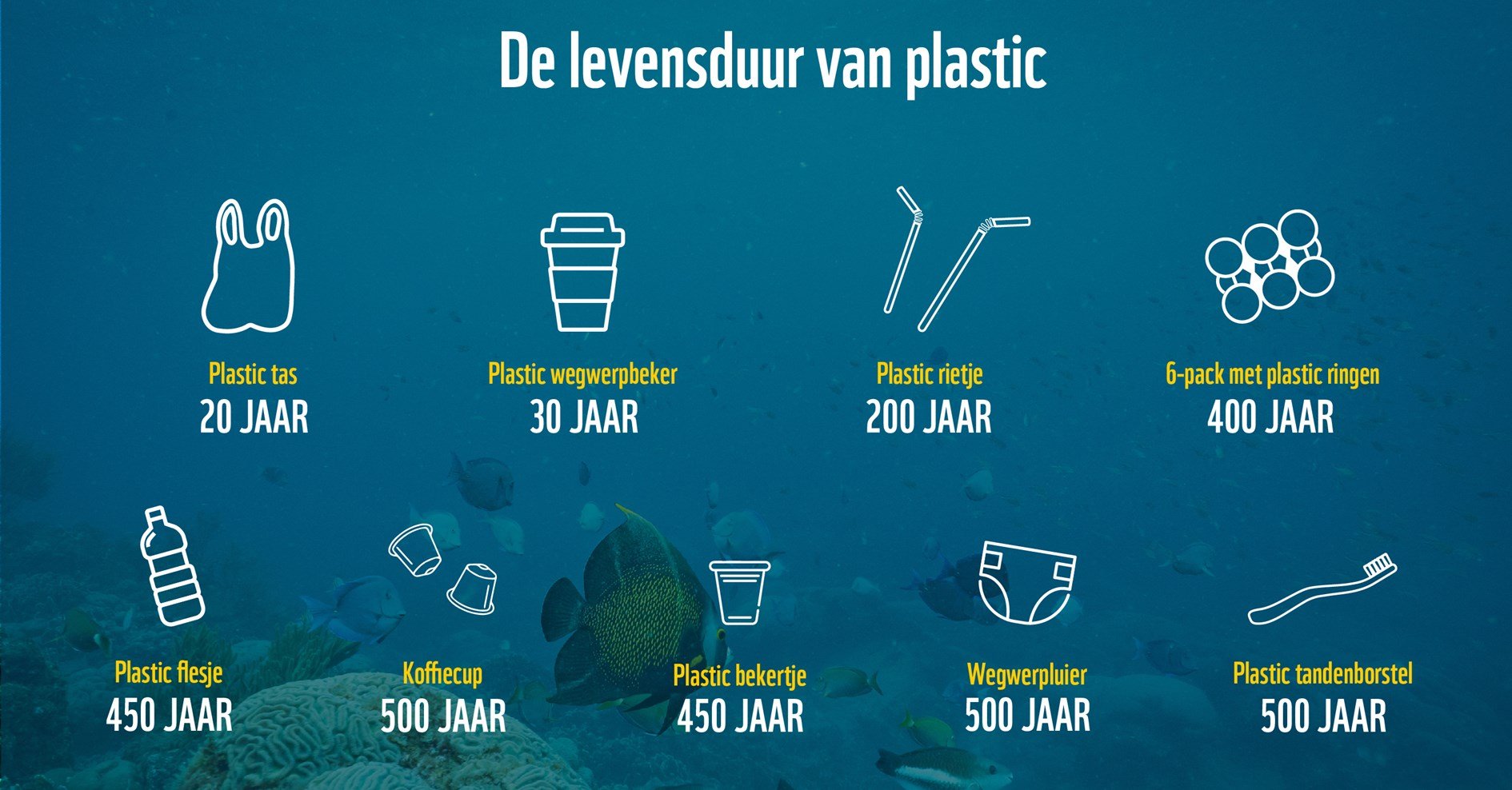 De levensduur van plastic

Plastic tas
20 JAAR

Plastic wegwerpbeker
30 JAAR

Plastic rietje
200 JAAR

6-pack met plastic ringen
400 JAAR

Plastic flesje
450 JAAR

Koffiecup
500 JAAR

Plastic bekertje
450 JAAR

Wegwerpluier
500 JAAR

Plastic tandenborstel
500 JAAR