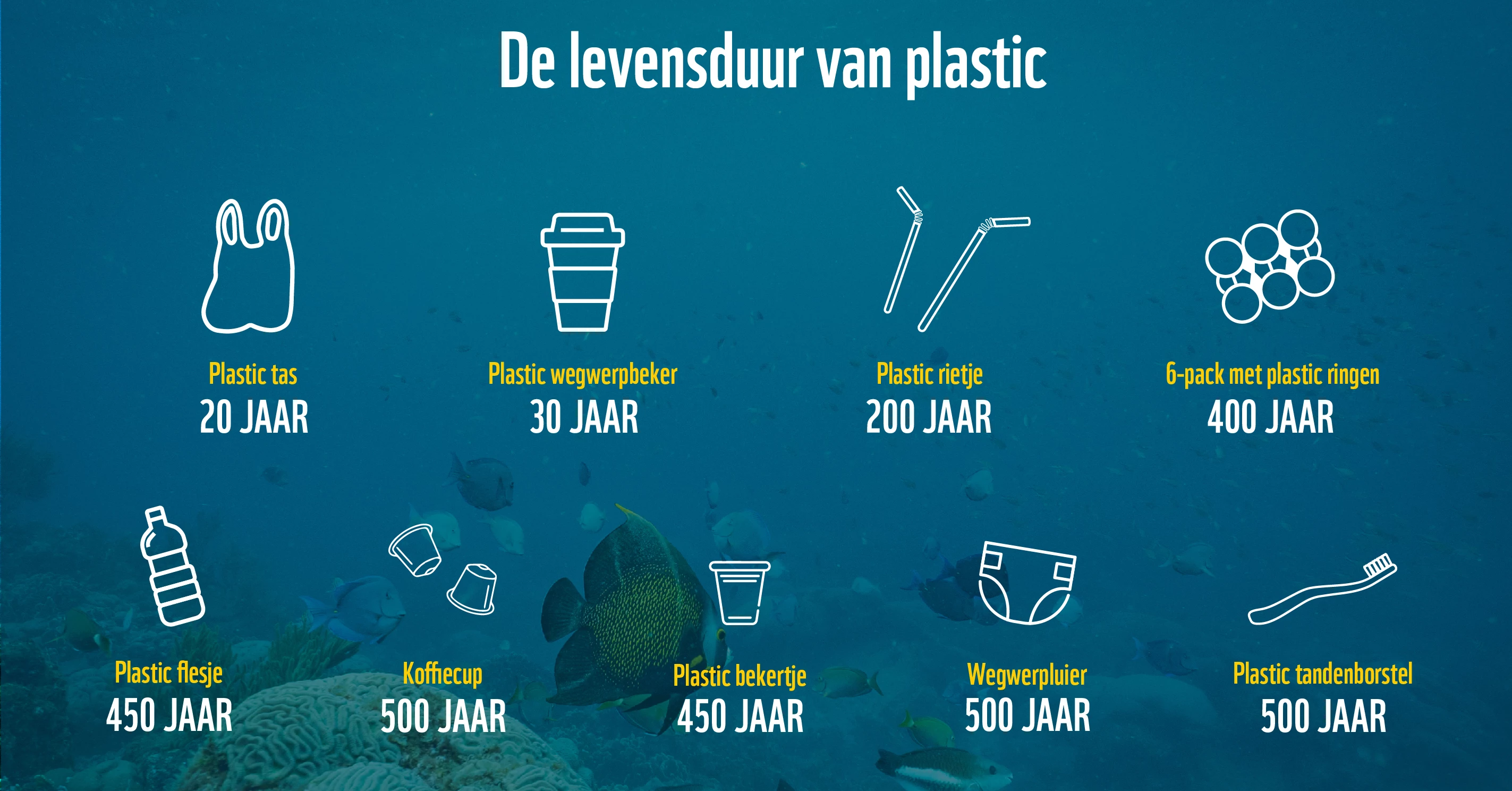 De levensduur van plastic

Plastic tas
20 JAAR

Plastic wegwerpbeker
30 JAAR

Plastic rietje
200 JAAR

6-pack met plastic ringen
400 JAAR

Plastic flesje
450 JAAR

Koffiecup
500 JAAR

Plastic bekertje
450 JAAR

Wegwerpluier
500 JAAR

Plastic tandenborstel
500 JAAR