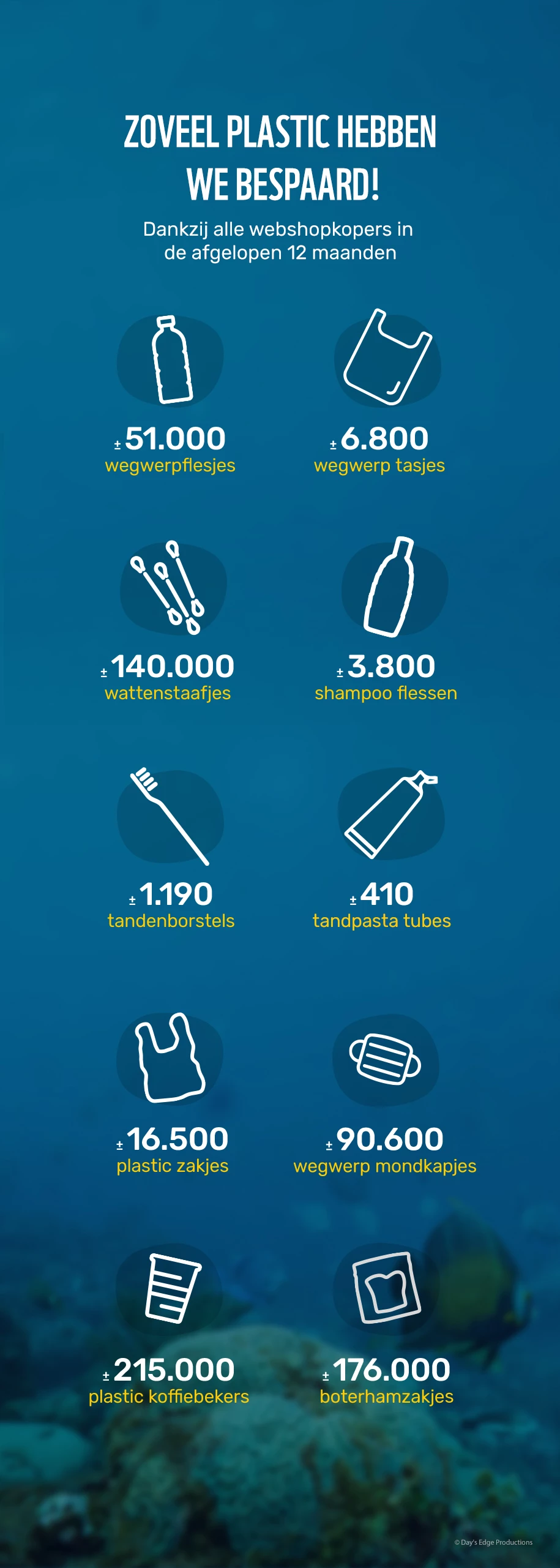 ZOVEEL PLASTIC HEBBEN WE BESPAARD!

Dankzij alle webshopkopers in de afgelopen 12 maanden

± 51.000
wegwerpflesjes

± 6.800
wegwerp tasjes

± 140.000
wattenstaafjes

± 3.800
shampoo flessen

± 1.190
tandenborstels

± 410
tandpasta tubes

± 16.500
plastic zakjes

± 90.600
wegwerp mondkapjes

± 215.000
plastic koffiebekers

± 176.000
boterhamzakjes

© Day's Edge Productions