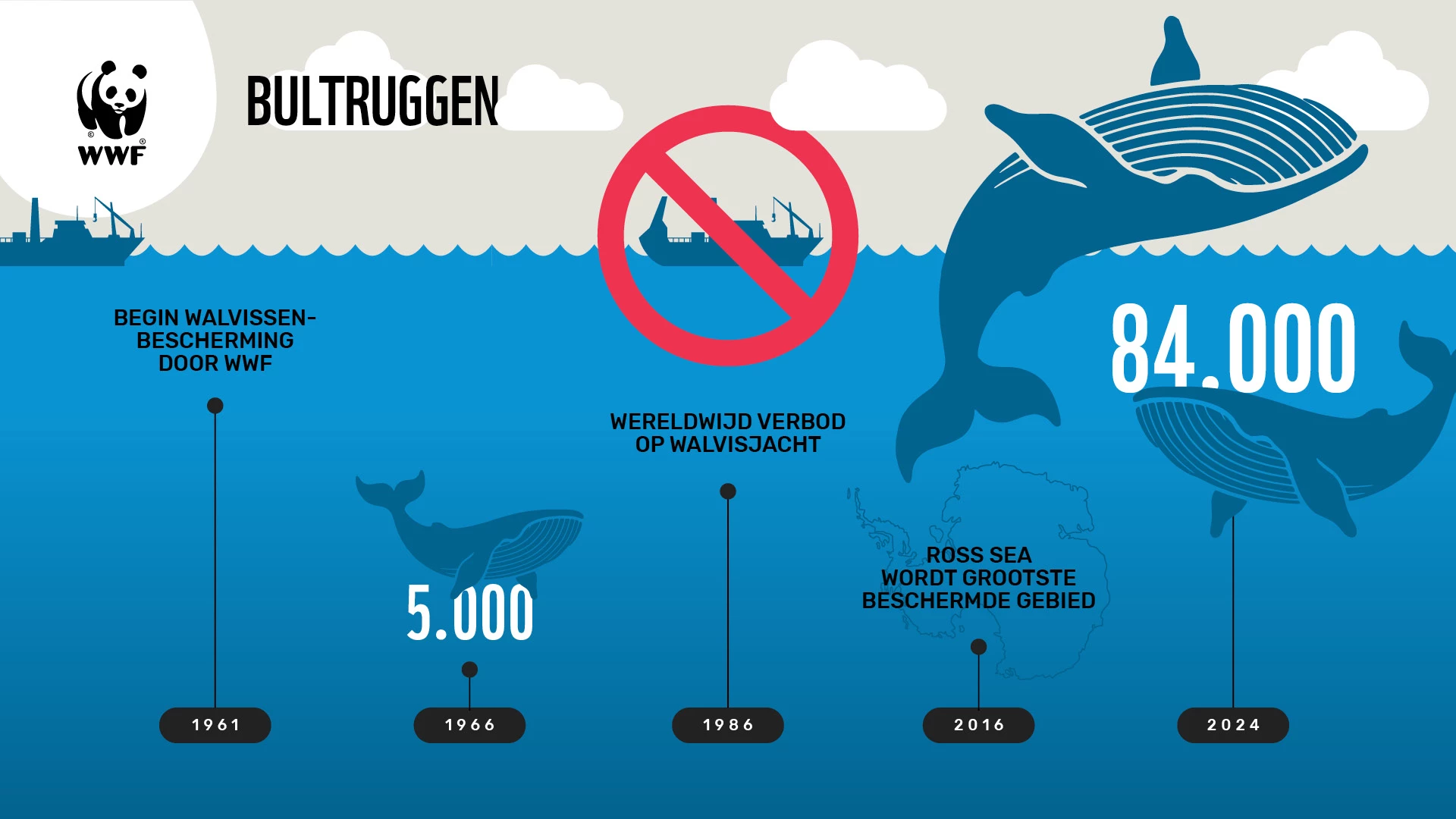 WWF

BULTRUGGEN

BEGIN WALVISSEN-BESCHERMING DOOR WWF

1961

5.000

1966

WERELDWIJD VERBOD OP WALVISJACHT

1986

ROSS SEA WORDT GROOTSTE BESCHERMDE GEBIED

2016

84.000

2024