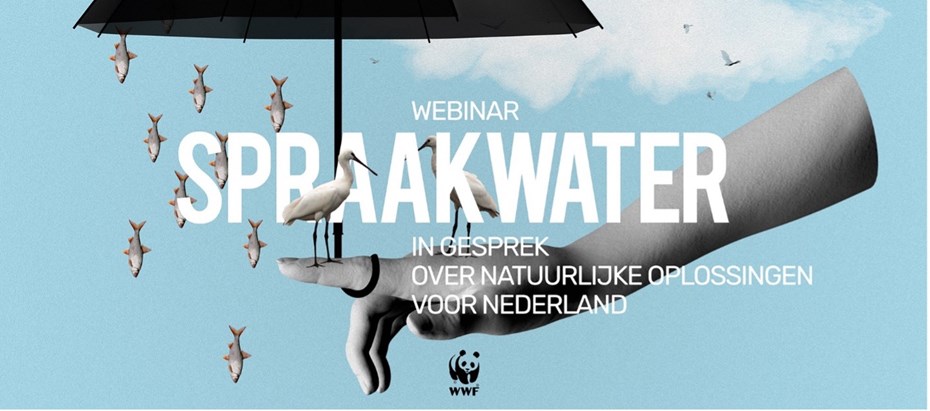 WEBINAR

SPRAAKWATER

IN GESPREK
OVER NATUURLIJKE OPLOSSINGEN
VOOR NEDERLAND

WWF