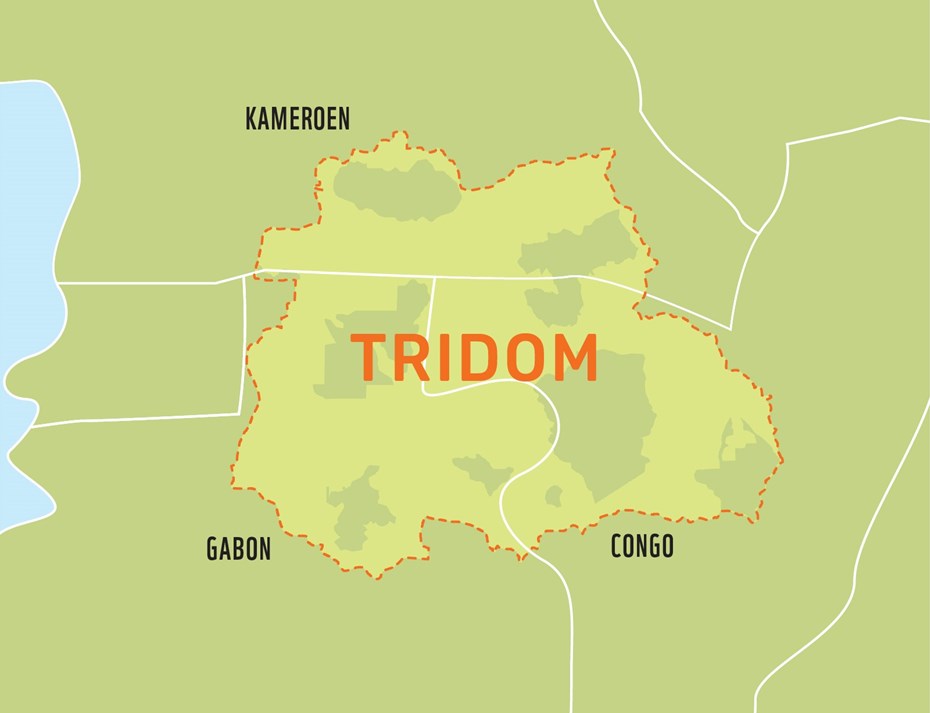 KAMEROEN

TRIDOM

GABON

CONGO