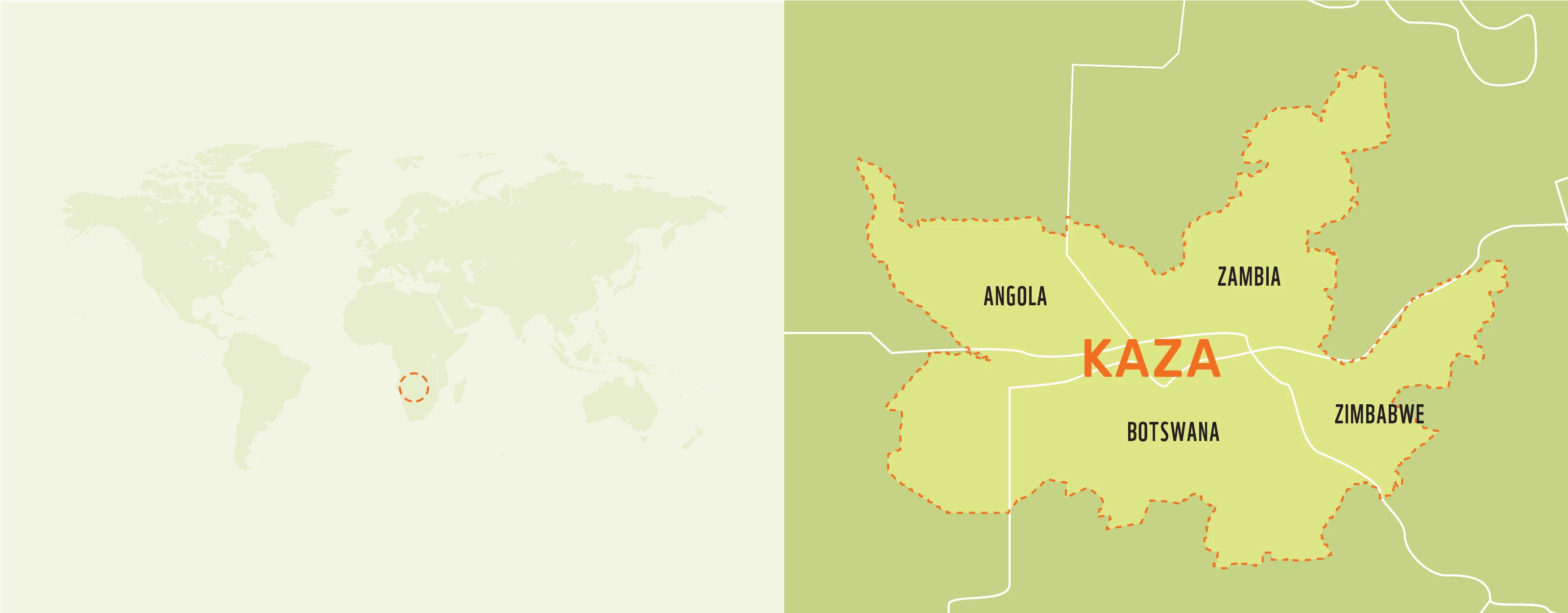 ANGOLA

ZAMBIA

KAZA

BOTSWANA

ZIMBABWE