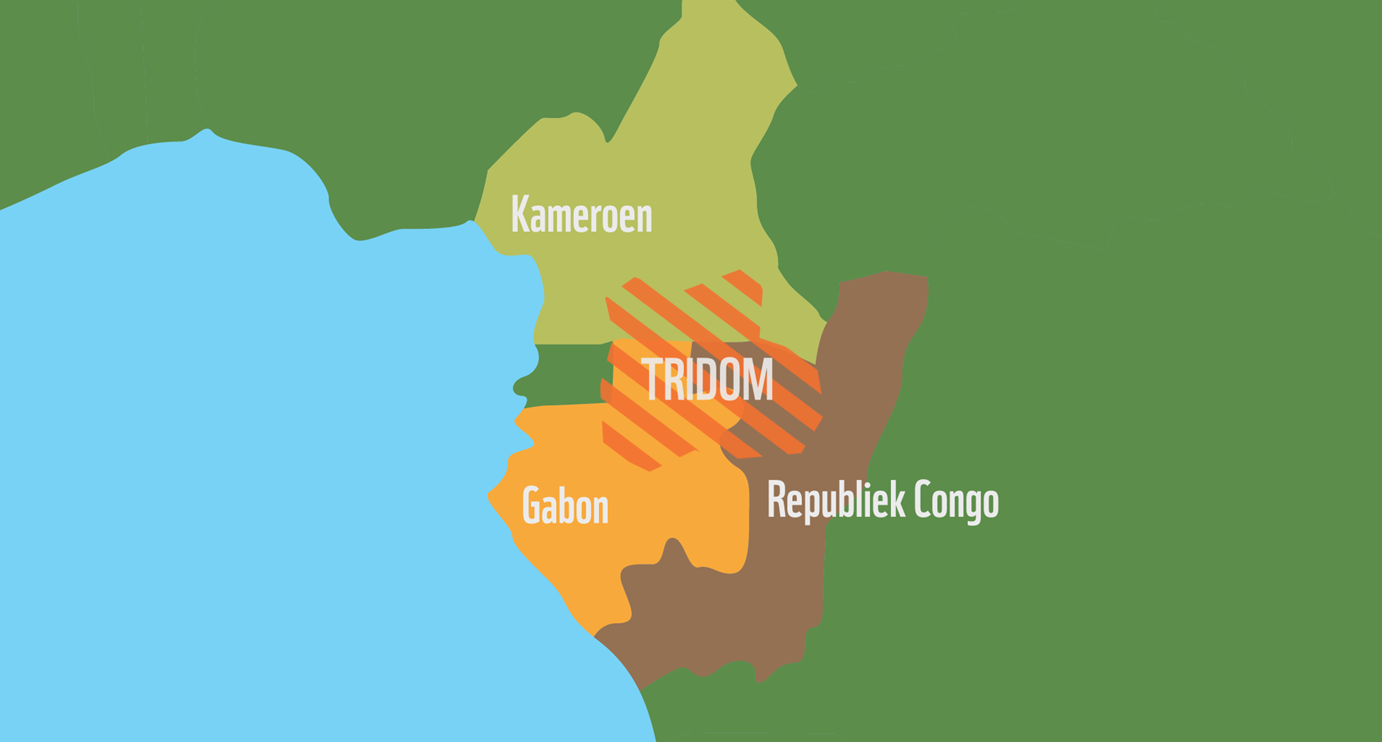 Kameroen

TRIDOM

Gabon

Republiek Congo