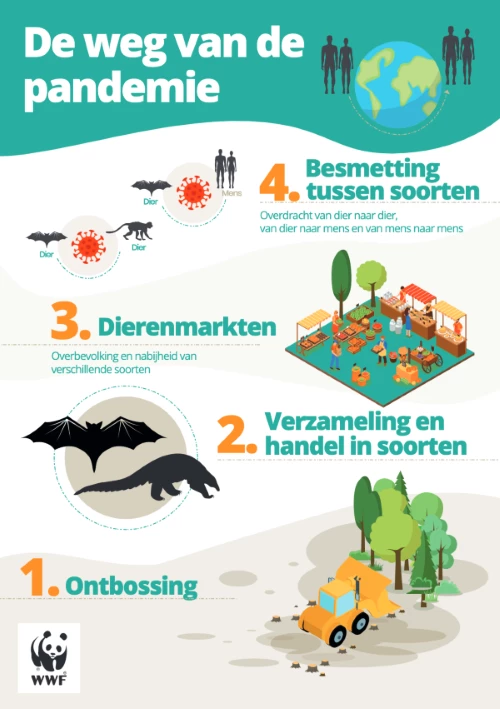 De weg van de pandemie

Dier

Mens

Dier

Dier

4. Besmetting tussen soorten

Overdracht van dier naar dier, van dier naar mens en van mens naar mens

3. Dierenmarkten

Overbevolking en nabijheid van verschillende soorten

2. Verzameling en handel in soorten

1. Ontbossing

WWF