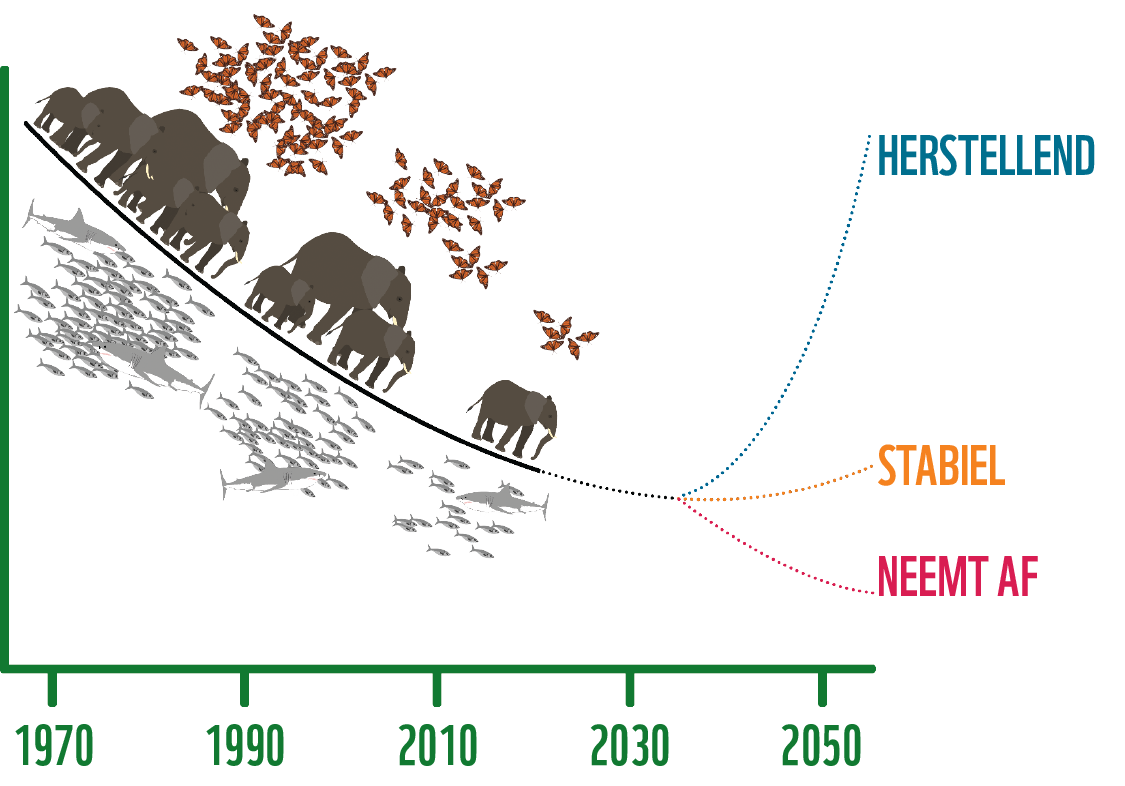 HERSTELLEND

STABIEL

NEEMT AF

1970

1990

2010

2030

2050