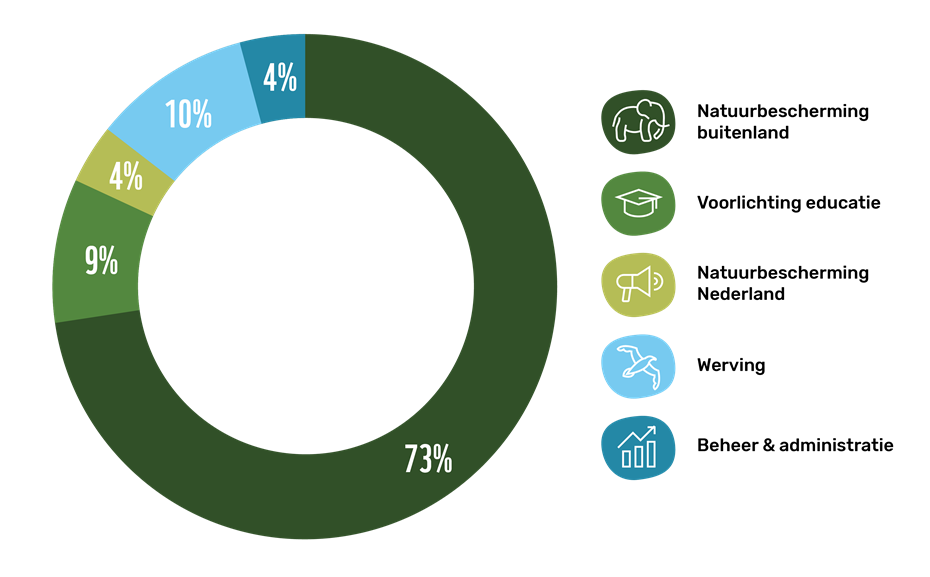 4%
10%
4%
9%
73%

Natuurbescherming buitenland

Voorlichting educatie

Natuurbescherming Nederland

Werving

Beheer & administratie