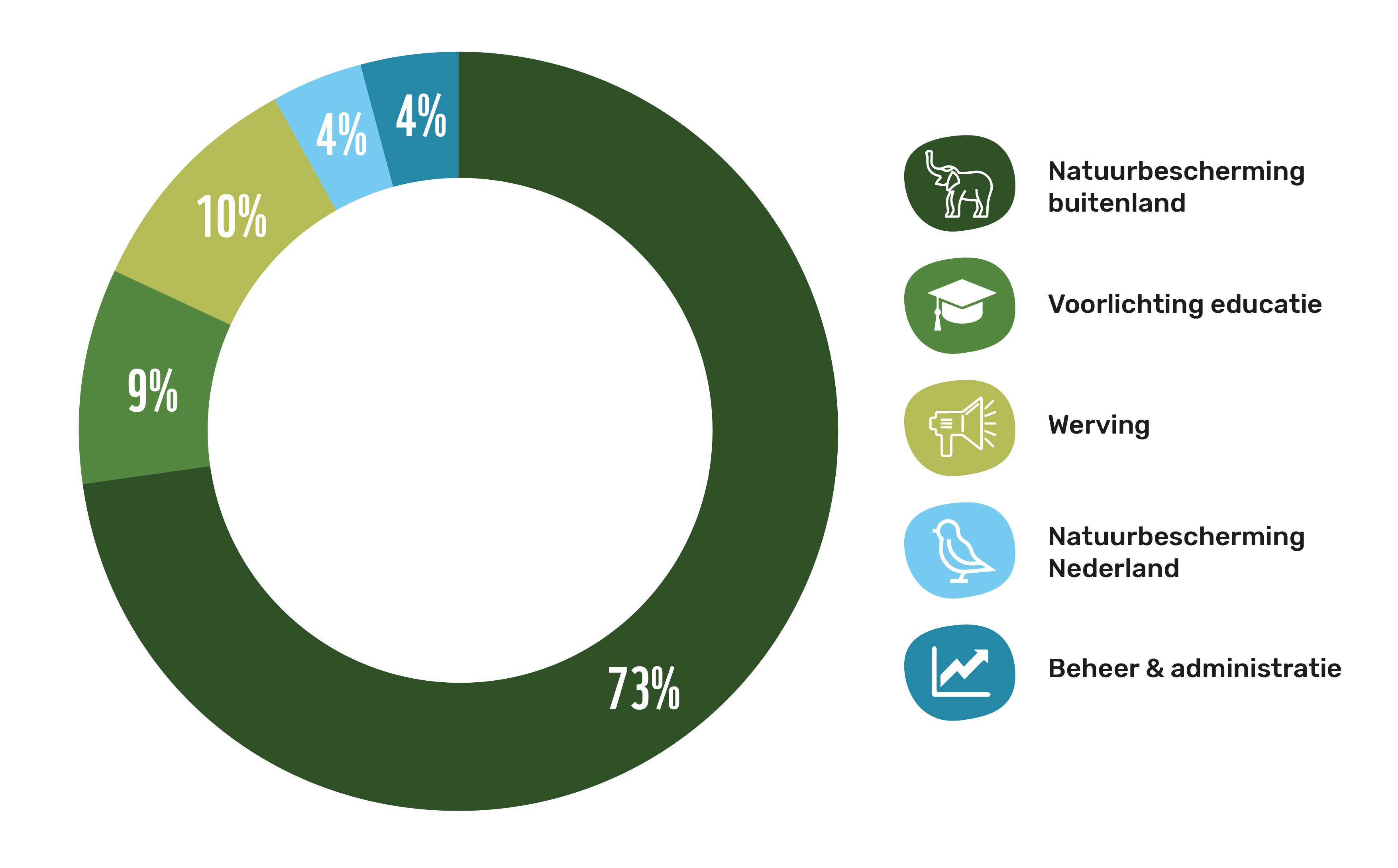 4%
4%
10%
9%
73%

Natuurbescherming buitenland

Voorlichting educatie

Werving

Natuurbescherming Nederland

Beheer & administratie