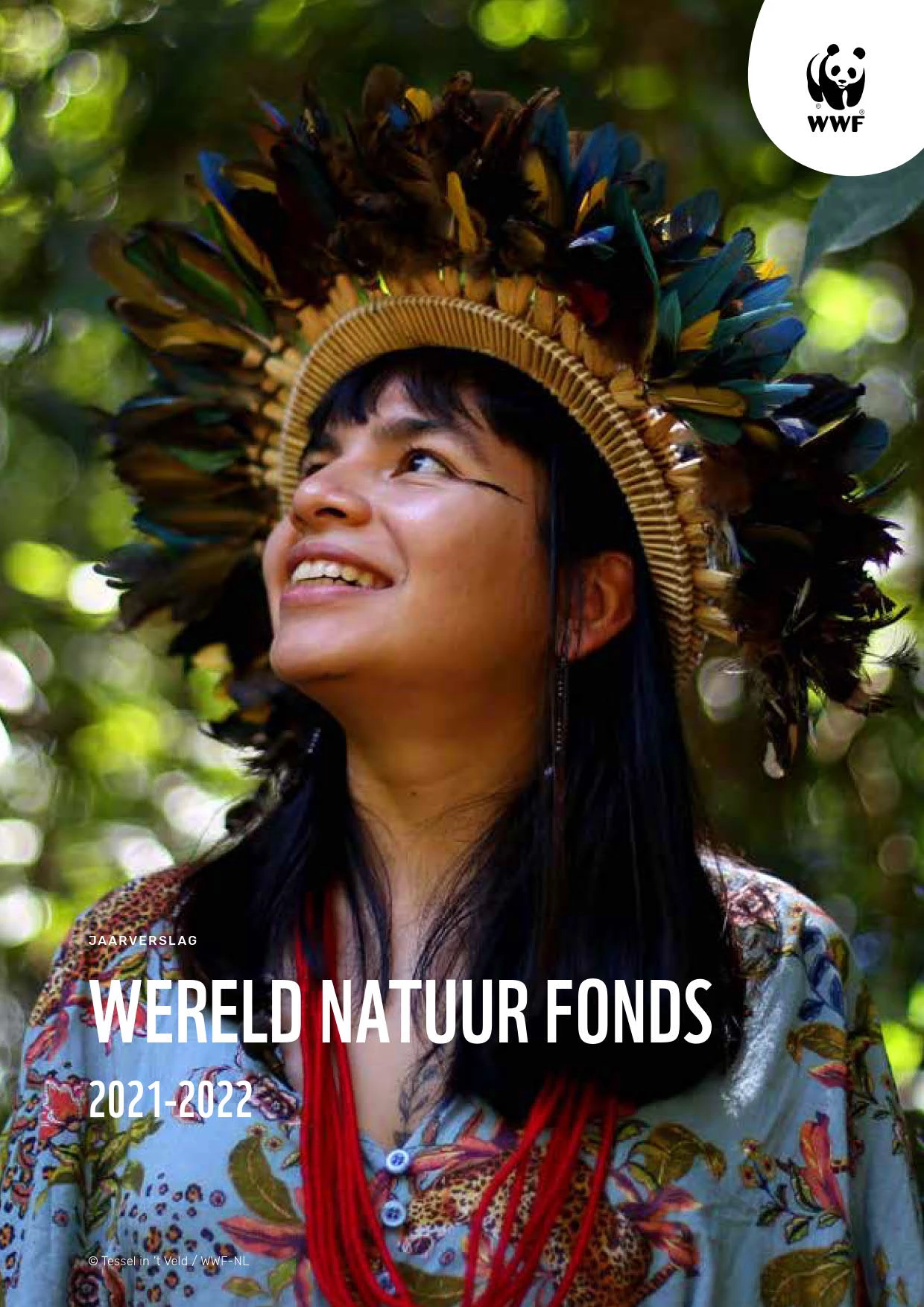 WWF

JAARVERSLAG

WERELD NATUUR FONDS

2021-2022

© Tessel in 't Veld / WWF-NL