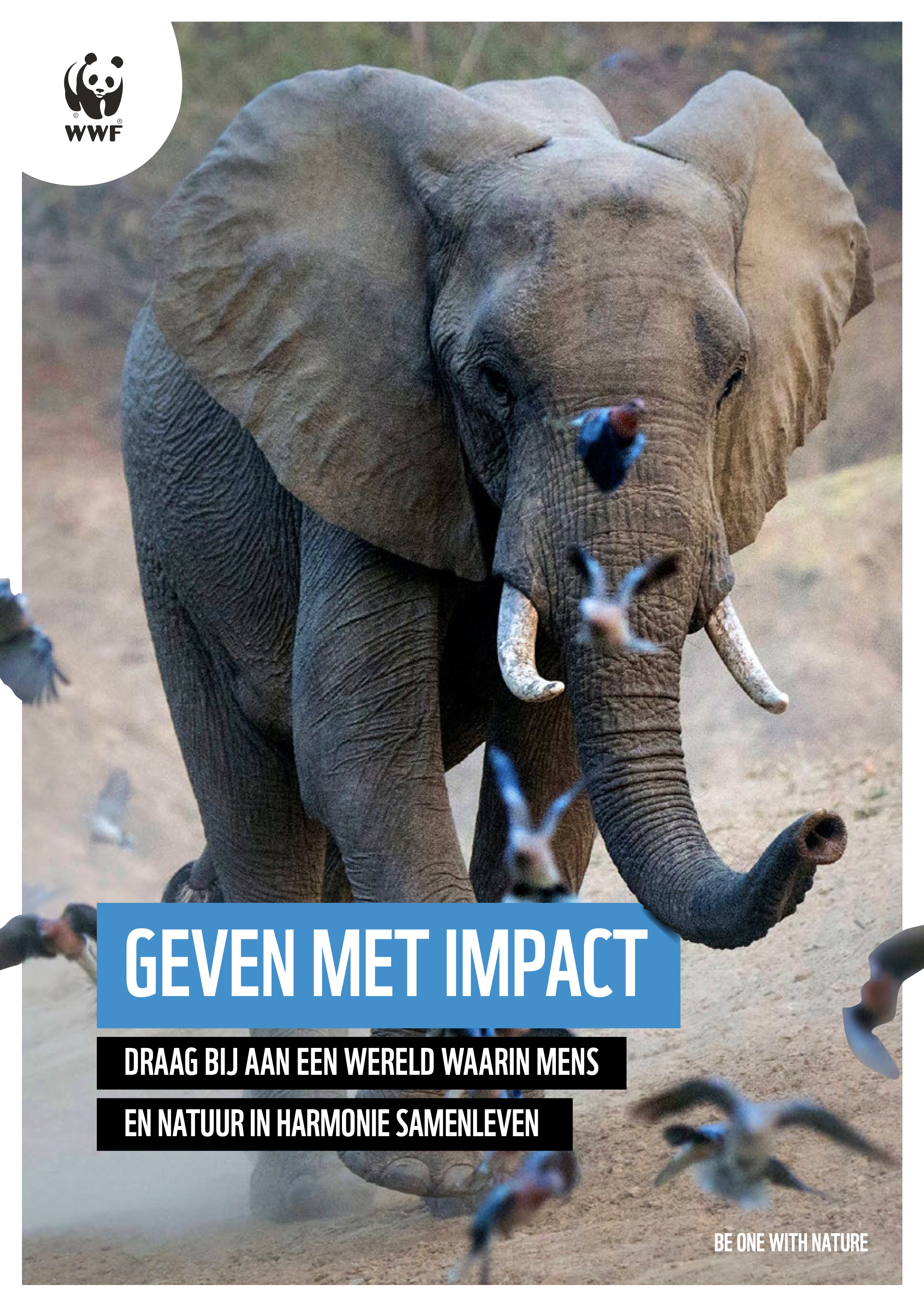 WWF

GEVEN MET IMPACT

DRAAG BIJ AAN EEN WERELD WAARIN MENS EN NATUUR IN HARMONIE SAMENLEVEN

BE ONE WITH NATURE