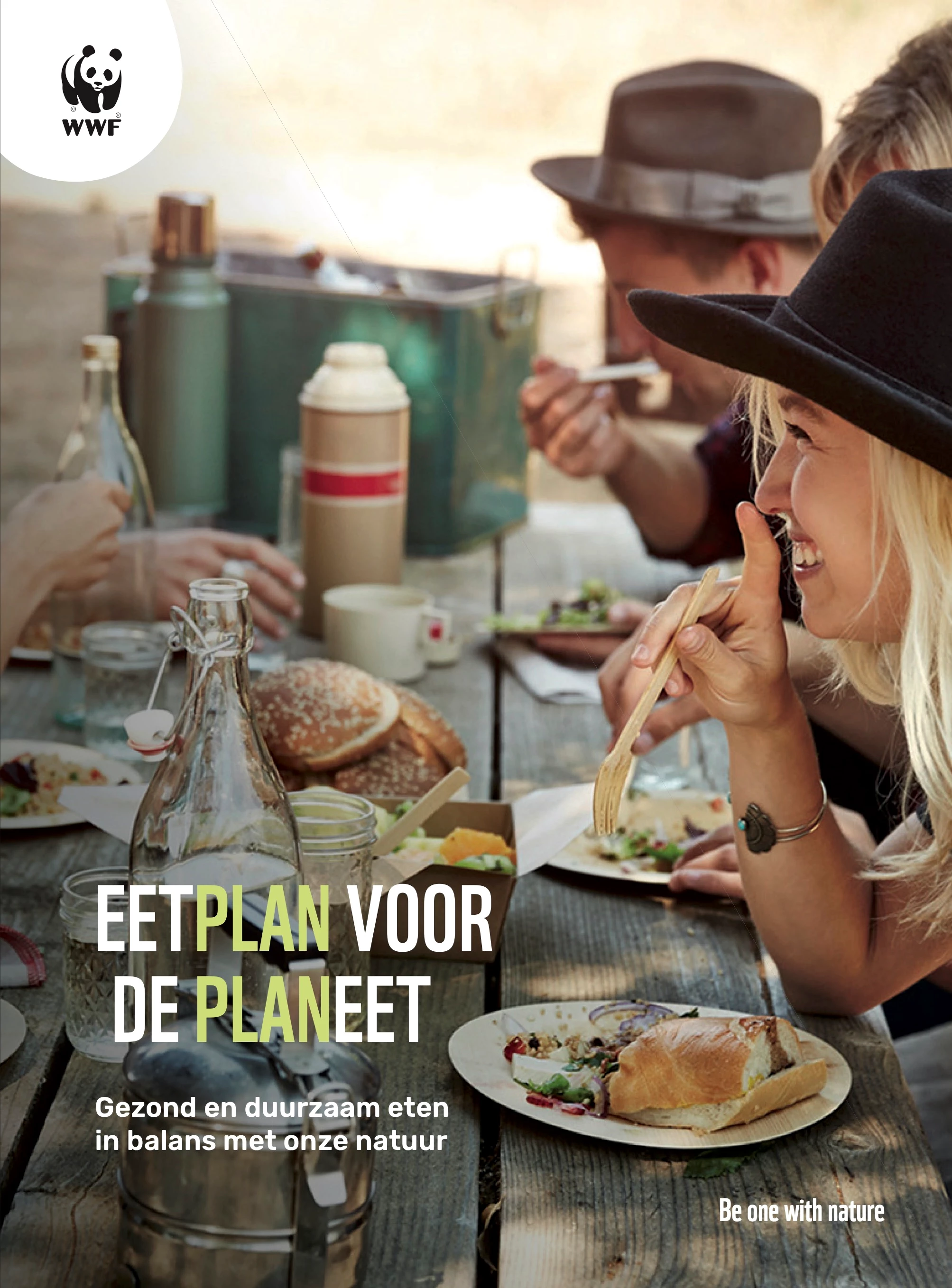 WWF

EETPLAN VOOR DE PLANEET

Gezond en duurzaam eten in balans met onze natuur

Be one with nature