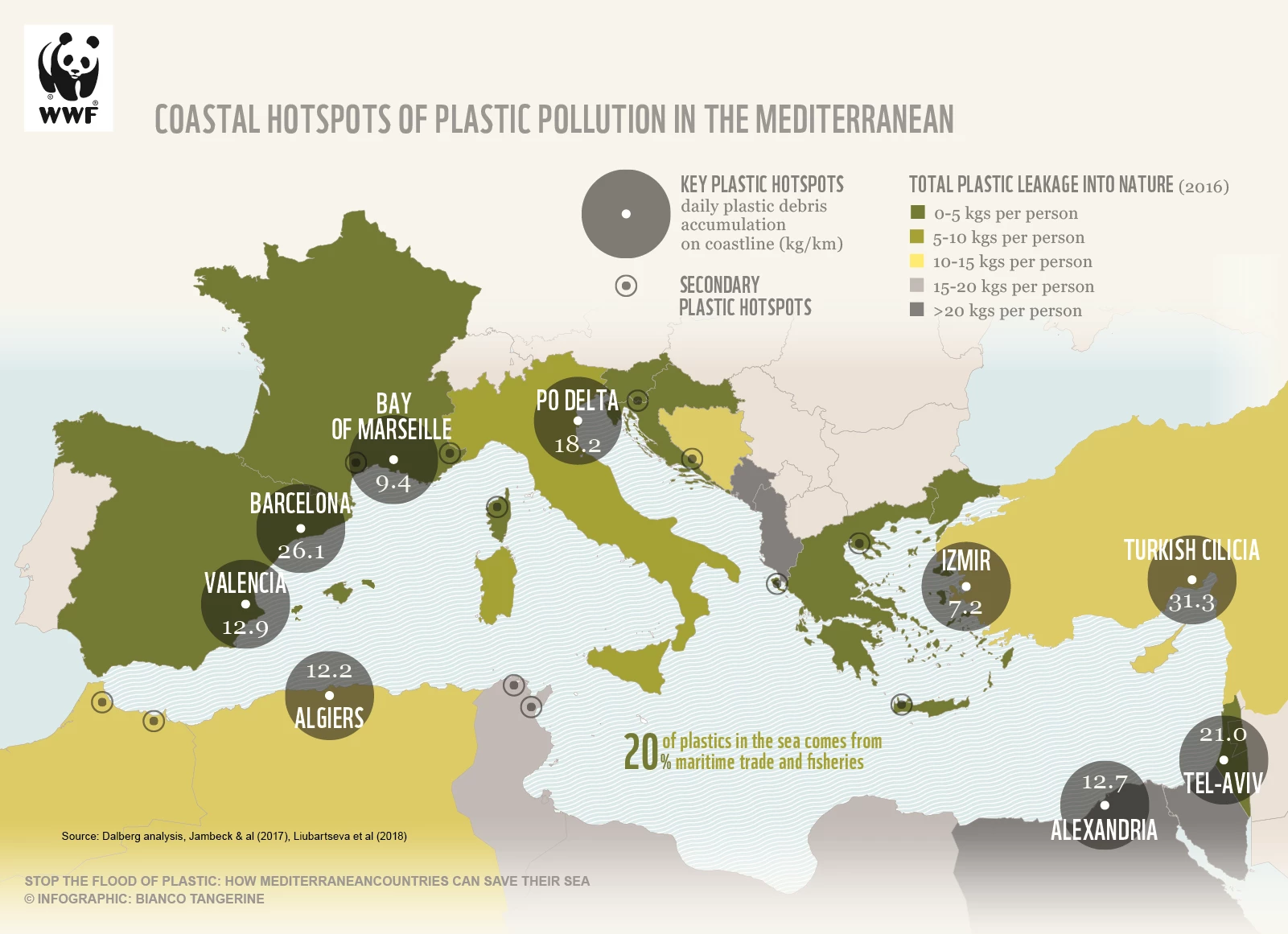 WWF

COASTAL HOTSPOTS OF PLASTIC POLLUTION IN THE MEDITERRANEAN

KEY PLASTIC HOTSPOTS
daily plastic debris accumulation on coastline (kg/km)

SECONDARY PLASTIC HOTSPOTS

TOTAL PLASTIC LEAKAGE INTO NATURE (2016)
0-5 kgs per person
5-10 kgs per person
10-15 kgs per person
15-20 kgs per person
>20 kgs per person

BAY OF MARSEILLE
9.4

PO DELTA
18.2

BARCELONA
26.1

VALENCIA
12.9

12.2
ALGIERS

IZMIR
7.2

TURKISH CILICIA
31.3

21.0
TEL-AVIV

12.7
ALEXANDRIA

20% of plastics in the sea comes from maritime trade and fisheries

Source: Dalberg analysis, Jambeck & al (2017), Liubartseva et al (2018)

STOP THE FLOOD OF PLASTIC: HOW MEDITERRANEANCOUNTRIES CAN SAVE THEIR SEA
© INFOGRAPHIC: BIANCO TANGERINE